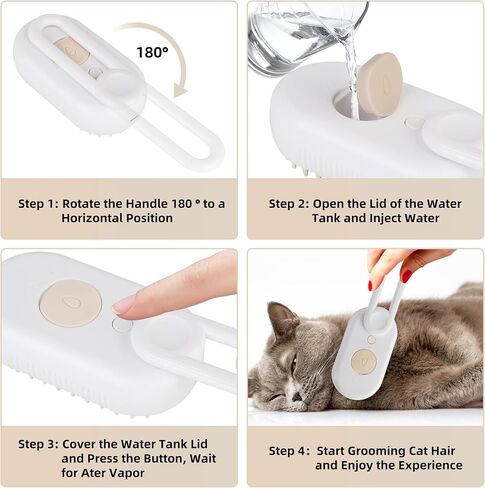 180°

Step 1: Rotate the Handle 180 ° to a Horizontal Position

Step 2: Open the Lid of the Water Tank and Inject Water

Step 3: Cover the Water Tank Lid and Press the Button, Wait for Ater Vapor

Step 4: Start Grooming Cat Hair and Enjoy the Experience