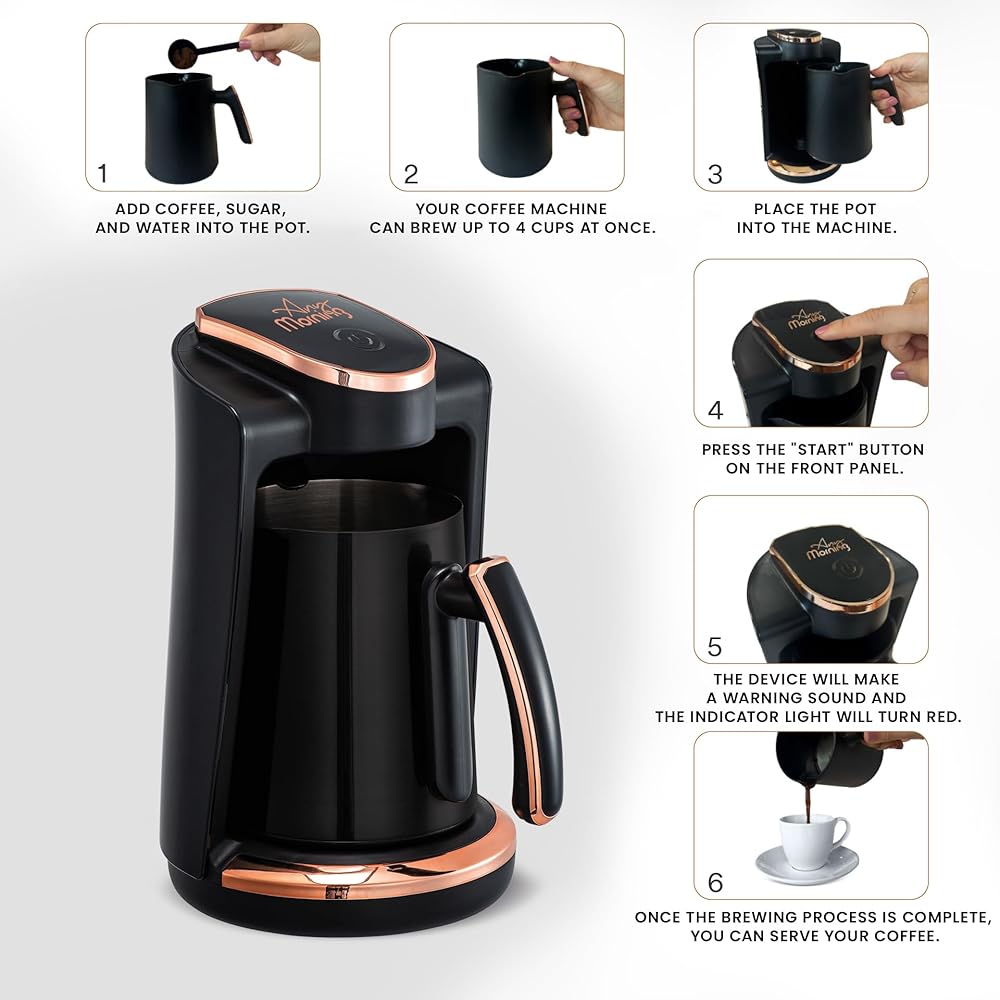 1

ADD COFFEE, SUGAR, AND WATER INTO THE POT.

2

YOUR COFFEE MACHINE CAN BREW UP TO 4 CUPS AT ONCE.

3

PLACE THE POT INTO THE MACHINE.

Any Morning

4

PRESS THE "START" BUTTON ON THE FRONT PANEL.

5

THE DEVICE WILL MAKE A WARNING SOUND AND THE INDICATOR LIGHT WILL TURN RED.

6

ONCE THE BREWING PROCESS IS COMPLETE, YOU CAN SERVE YOUR COFFEE.