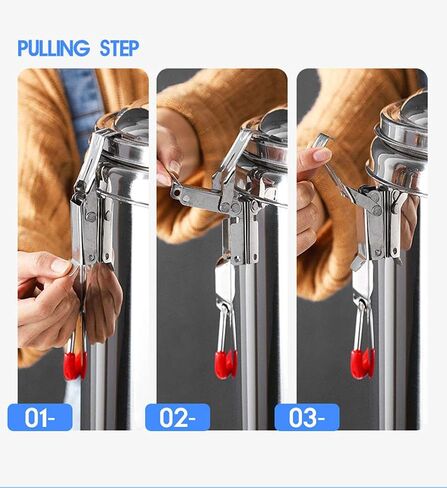 PULLING STEP

01-

02-

03-