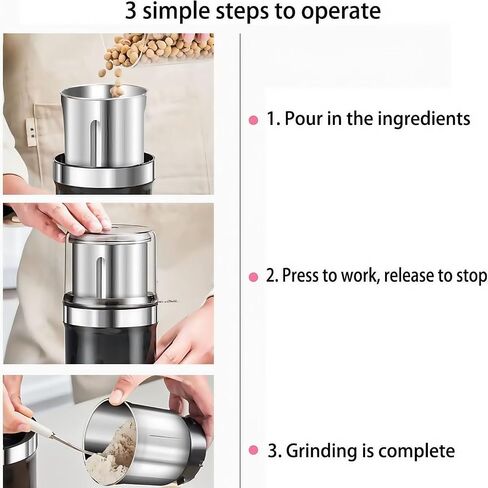 3 simple steps to operate

1. Pour in the ingredients

2. Press to work, release to stop

3. Grinding is complete