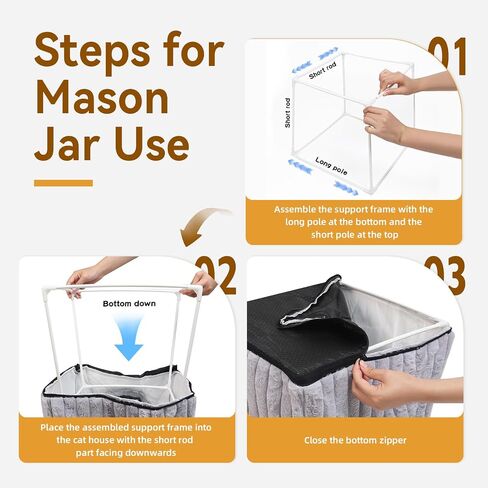 Steps for Mason Jar Use

01

Short rod

Short rod

Long pole

Assemble the support frame with the long pole at the bottom and the short pole at the top

02

Bottom down

Place the assembled support frame into the cat house with the short rod part facing downwards

03

Close the bottom zipper