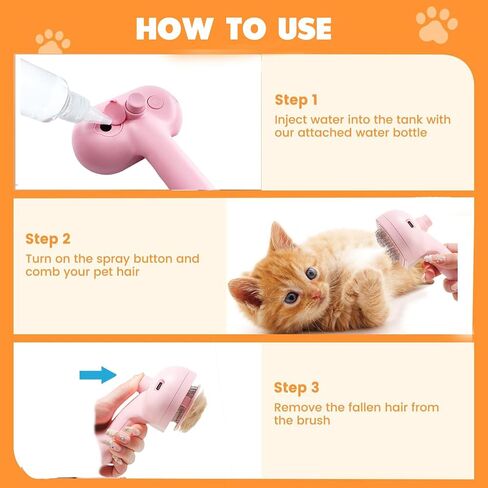 HOW TO USE

Step 1
Inject water into the tank with our attached water bottle

Step 2
Turn on the spray button and comb your pet hair

Step 3
Remove the fallen hair from the brush