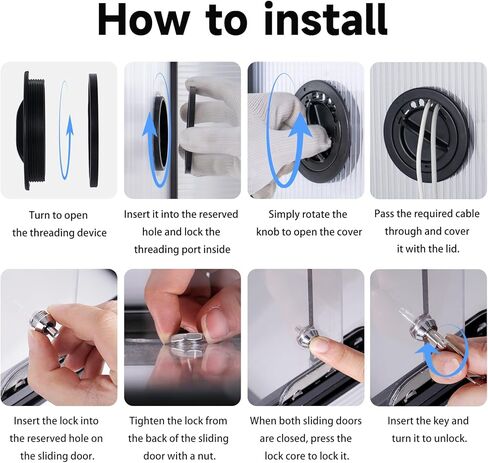 How to install

Turn to open the threading device

Insert it into the reserved hole and lock the threading port inside

Simply rotate the knob to open the cover

Pass the required cable through and cover it with the lid.

Insert the lock into the reserved hole on the sliding door.

Tighten the lock from the back of the sliding door with a nut.

When both sliding doors are closed, press the lock core to lock it.

Insert the key and turn it to unlock.