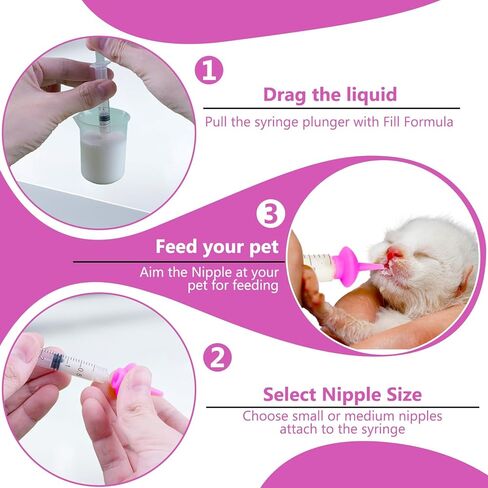 1

Drag the liquid

Pull the syringe plunger with Fill Formula

3

Feed your pet

Aim the Nipple at your pet for feeding

2

Select Nipple Size

Choose small or medium nipples attach to the syringe