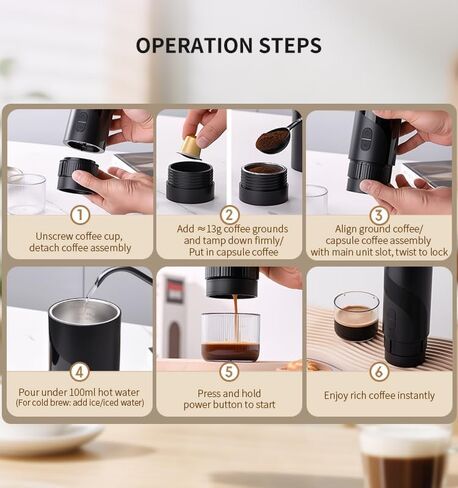 OPERATION STEPS

1
Unscrew coffee cup, detach coffee assembly

2
Add ≈13g coffee grounds and tamp down firmly/ Put in capsule coffee

3
Align ground coffee/ capsule coffee assembly with main unit slot, twist to lock

4
Pour under 100ml hot water
(For cold brew: add ice/iced water)

5
Press and hold power button to start

6
Enjoy rich coffee instantly