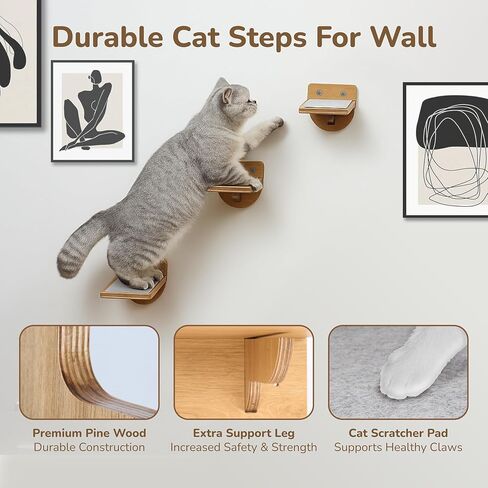 Durable Cat Steps For Wall

Premium Pine Wood
Durable Construction

Extra Support Leg
Increased Safety & Strength

Cat Scratcher Pad
Supports Healthy Claws