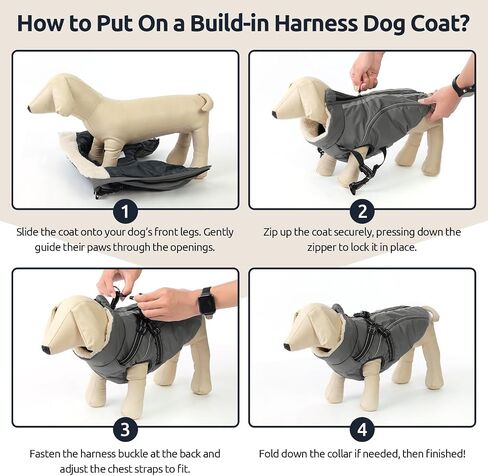 How to Put On a Build-in Harness Dog Coat?

1

Slide the coat onto your dog's front legs. Gently guide their paws through the openings.

2

Zip up the coat securely, pressing down the zipper to lock it in place.

3

Fasten the harness buckle at the back and adjust the chest straps to fit.

4

Fold down the collar if needed, then finished!