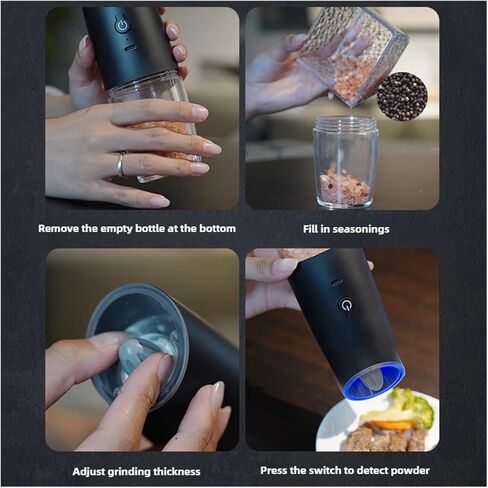 Remove the empty bottle at the bottom

Fill in seasonings

Adjust grinding thickness

Press the switch to detect powder