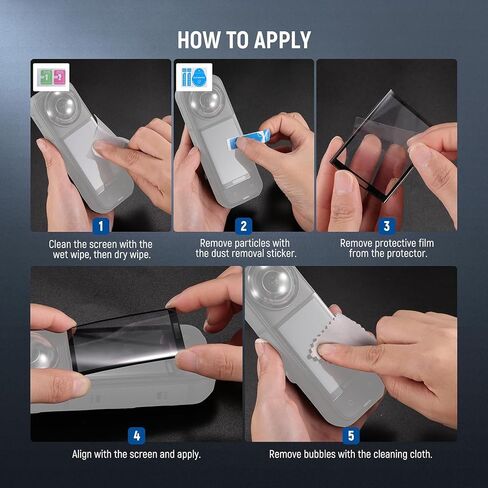 HOW TO APPLY

1
Clean the screen with the wet wipe, then dry wipe.

2
Remove particles with the dust removal sticker.

3
Remove protective film from the protector.

4
Align with the screen and apply.

5
Remove bubbles with the cleaning cloth.