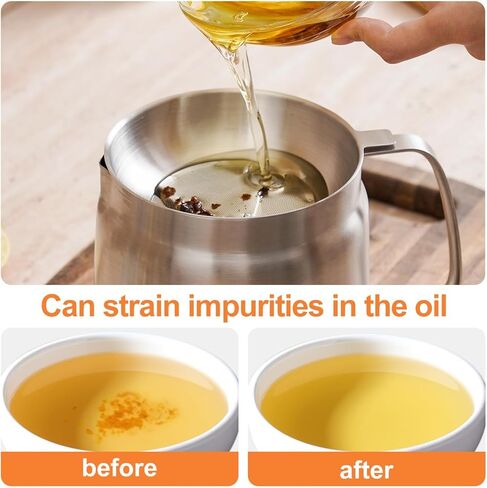 Can strain impurities in the oil

before

after