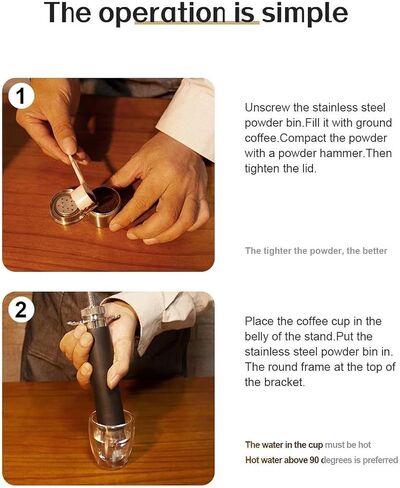 The operation is simple

1

Unscrew the stainless steel powder bin.Fill it with ground coffee.Compact the powder with a powder hammer.Then tighten the lid.

The tighter the powder, the better

2

Place the coffee cup in the belly of the stand.Put the stainless steel powder bin in. The round frame at the top of the bracket.

The water in the cup must be hot
Hot water above 90 degrees is preferred