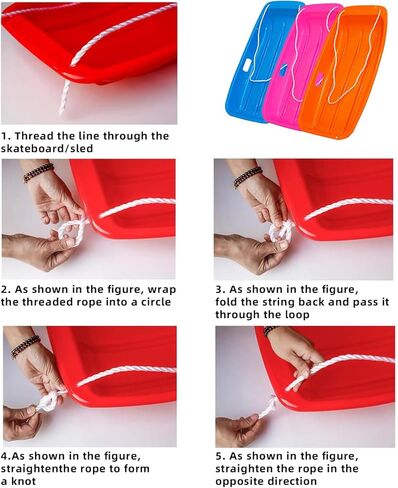 1. Thread the line through the skateboard/sled

2. As shown in the figure, wrap the threaded rope into a circle

3. As shown in the figure, fold the string back and pass it through the loop

4.As shown in the figure, straightenthe rope to form a knot

5. As shown in the figure, straighten the rope in the opposite direction