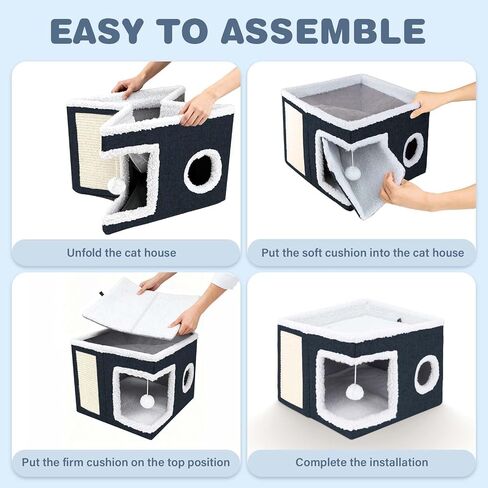 EASY TO ASSEMBLE

Unfold the cat house

Put the soft cushion into the cat house

Put the firm cushion on the top position

Complete the installation