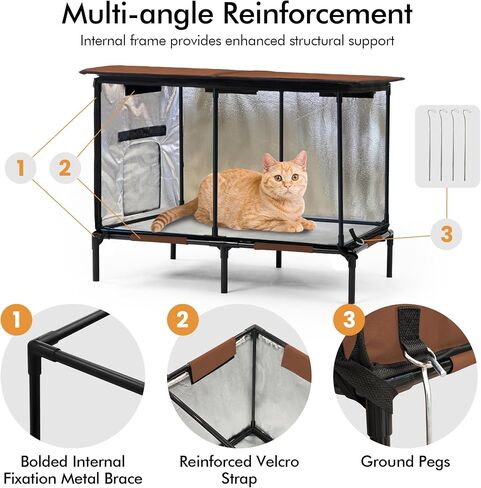 Multi-angle Reinforcement

Internal frame provides enhanced structural support

1

2

3

1

2

3

Bolded Internal Fixation Metal Brace

Reinforced Velcro Strap

Ground Pegs