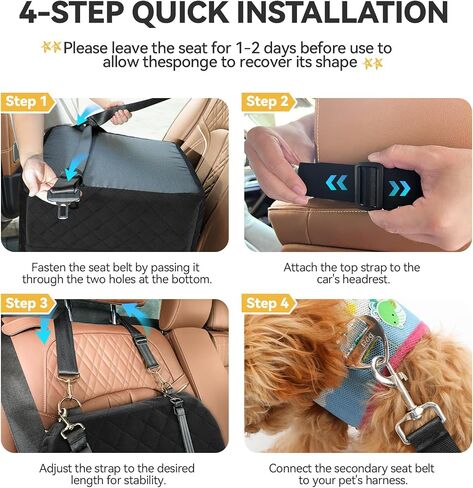 4-STEP QUICK INSTALLATION

Please leave the seat for 1-2 days before use to allow thesponge to recover its shape

Step 1

Fasten the seat belt by passing it through the two holes at the bottom.

Step 2

Attach the top strap to the car's headrest.

Step 3

Adjust the strap to the desired length for stability.

Step 4

Connect the secondary seat belt to your pet's harness.