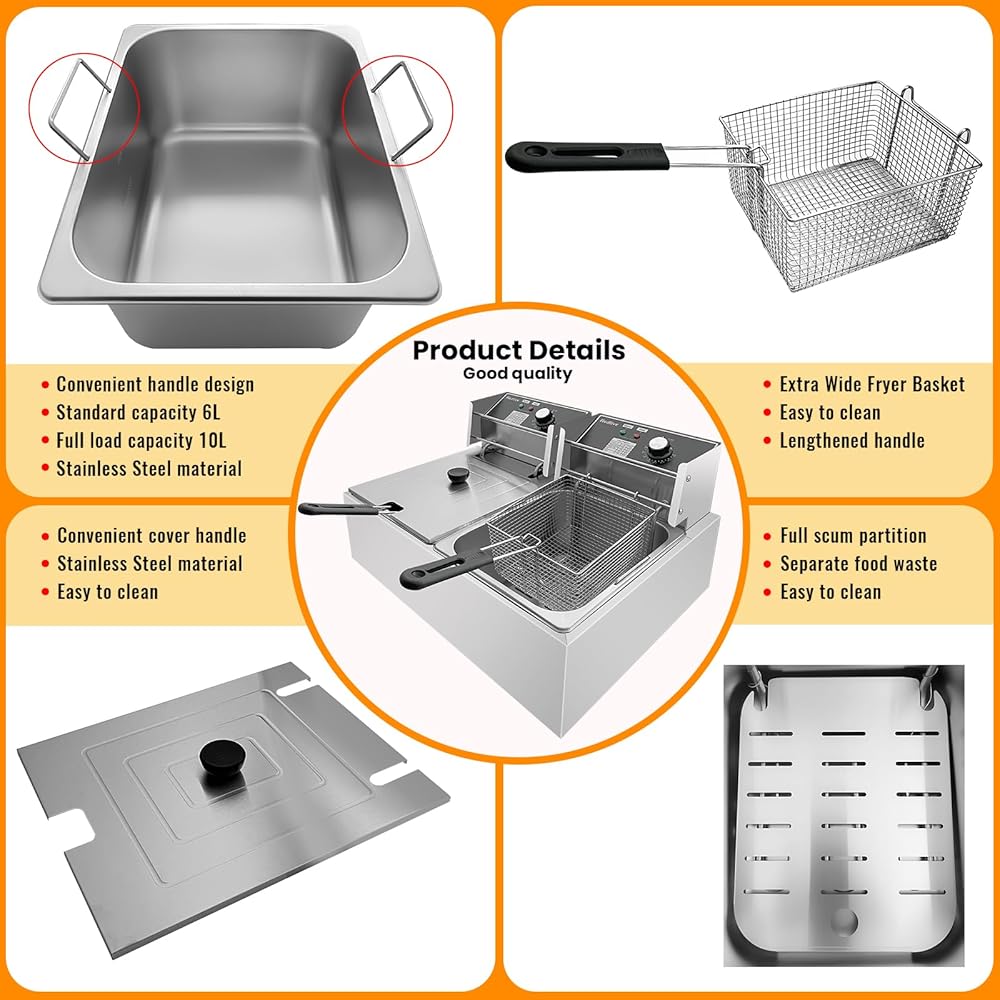 Product Details
Good quality

• Convenient handle design
• Standard capacity 6L
• Full load capacity 10L
• Stainless Steel material

• Extra Wide Fryer Basket
• Easy to clean
• Lengthened handle

• Convenient cover handle
• Stainless Steel material
• Easy to clean

• Full scum partition
• Separate food waste
• Easy to clean