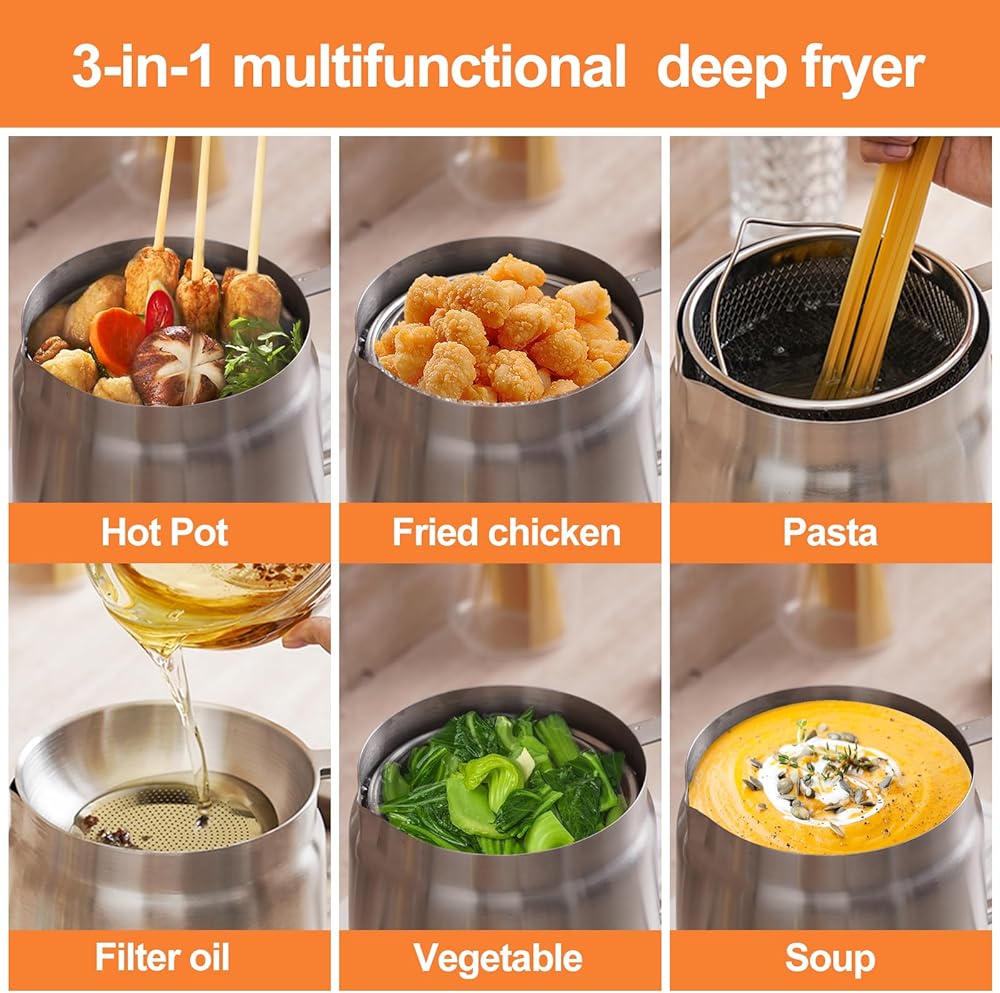 3-in-1 multifunctional deep fryer

Hot Pot

Fried chicken

Pasta

Filter oil

Vegetable

Soup