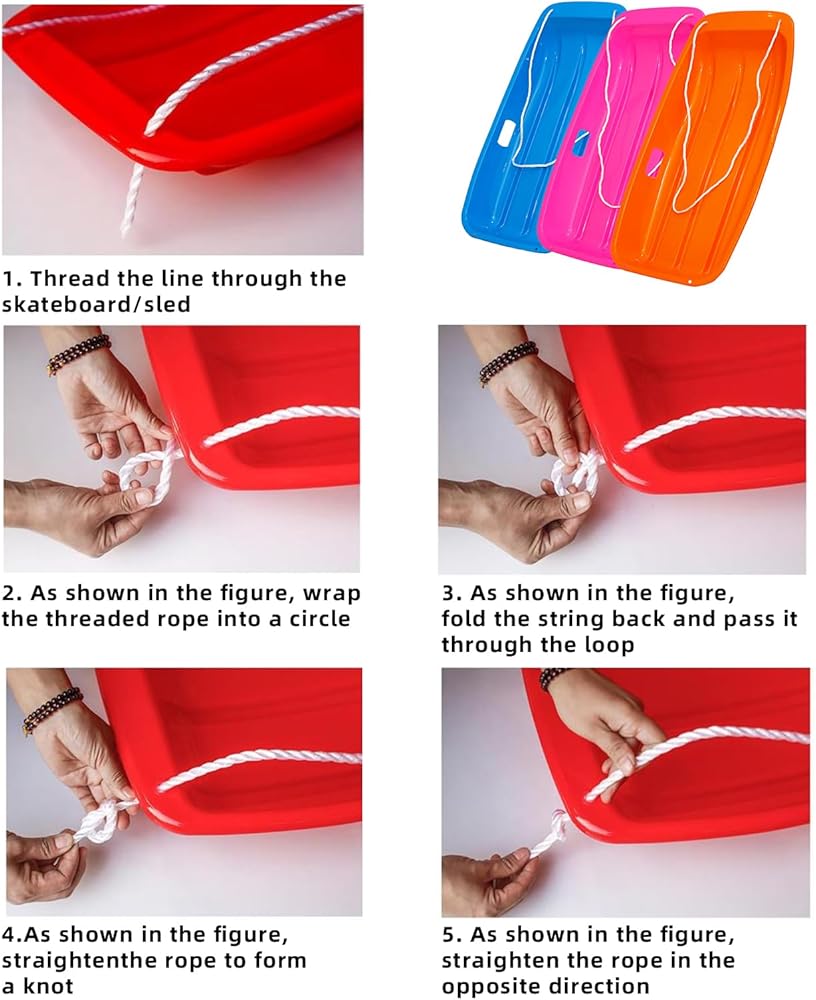 1. Thread the line through the skateboard/sled

2. As shown in the figure, wrap the threaded rope into a circle

3. As shown in the figure, fold the string back and pass it through the loop

4.As shown in the figure, straightenthe rope to form a knot

5. As shown in the figure, straighten the rope in the opposite direction