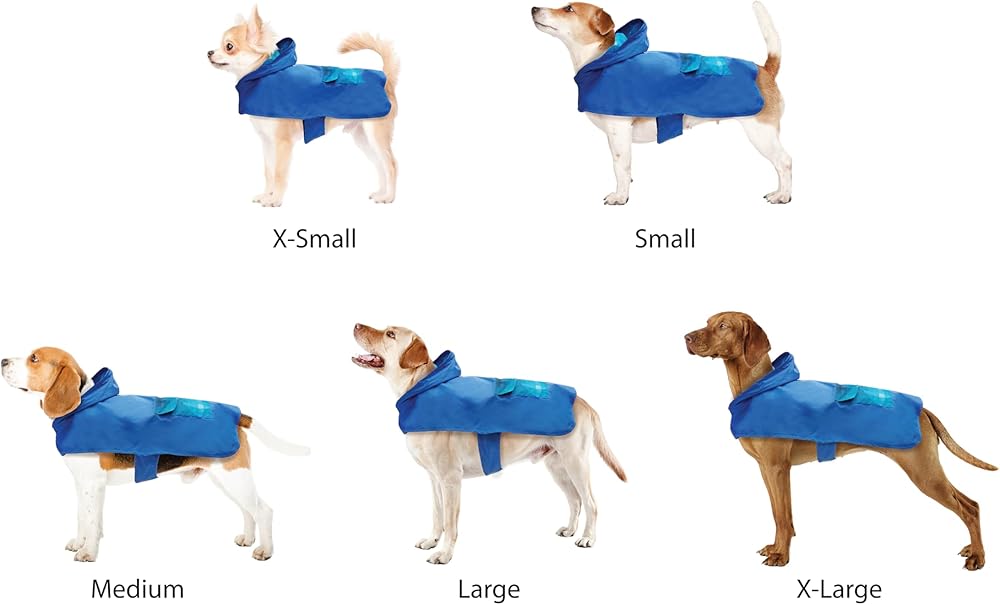 X-Small

Small

Medium

Large

X-Large