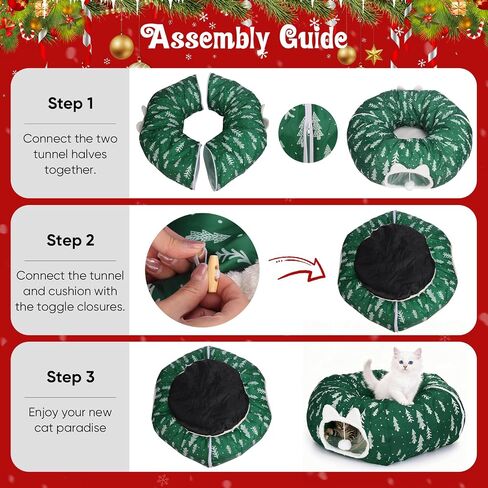 Assembly Guide

Step 1

Connect the two tunnel halves together.

Step 2

Connect the tunnel and cushion with the toggle closures.

Step 3

Enjoy your new cat paradise