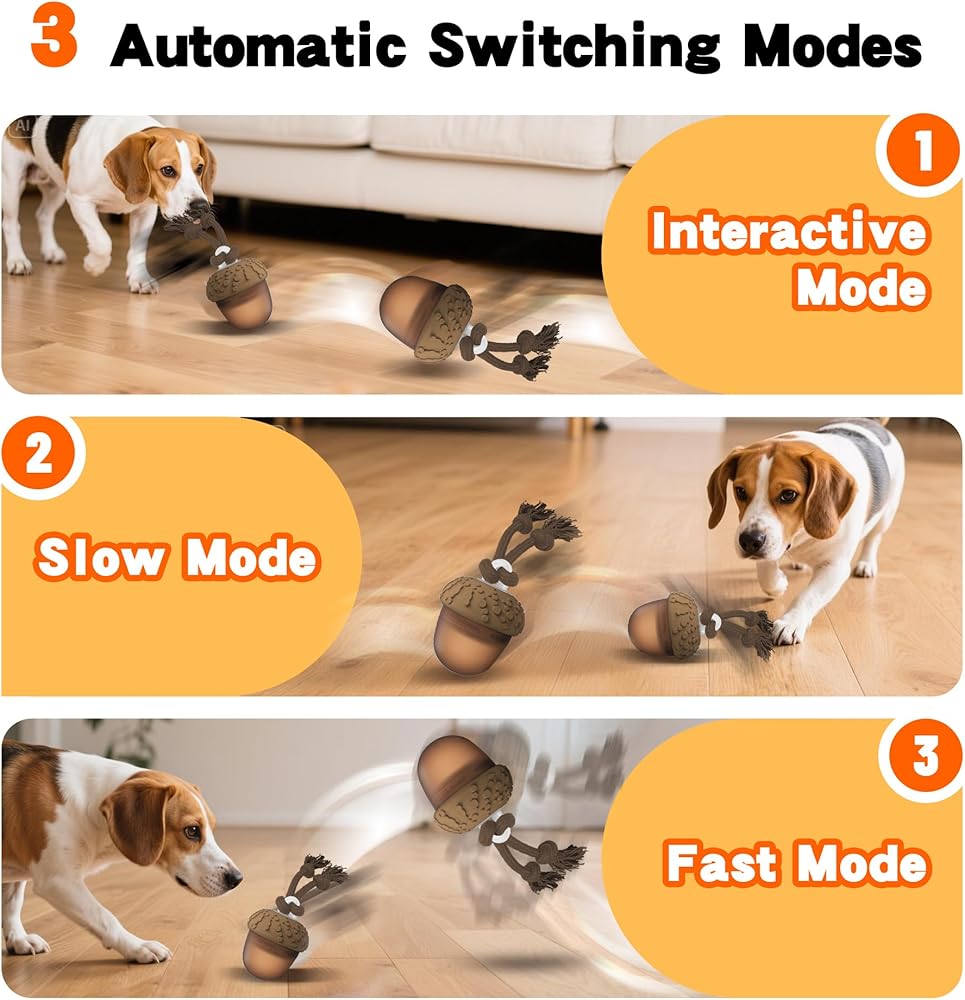 3 Automatic Switching Modes

1
Interactive Mode

2
Slow Mode

3
Fast Mode