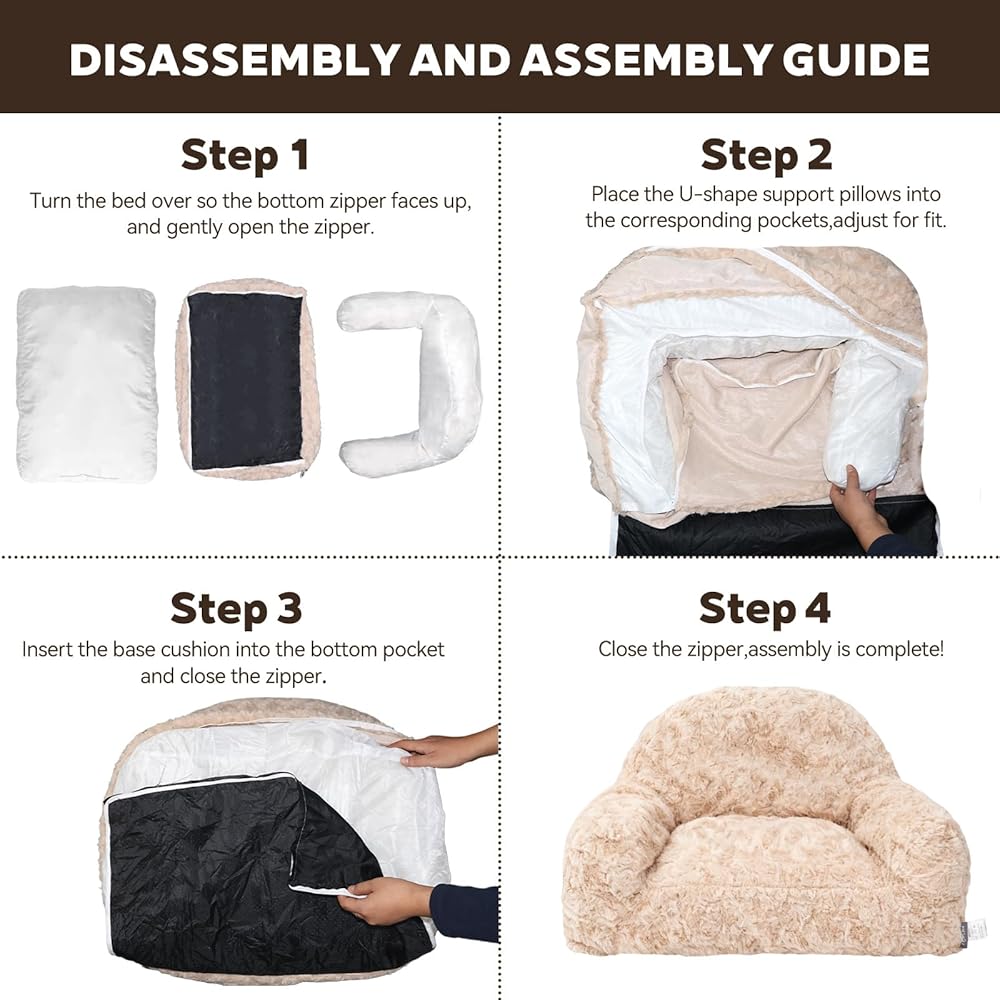 DISASSEMBLY AND ASSEMBLY GUIDE

Step 1
Turn the bed over so the bottom zipper faces up, and gently open the zipper.

Step 2
Place the U-shape support pillows into the corresponding pockets,adjust for fit.

Step 3
Insert the base cushion into the bottom pocket and close the zipper.

Step 4
Close the zipper,assembly is complete!