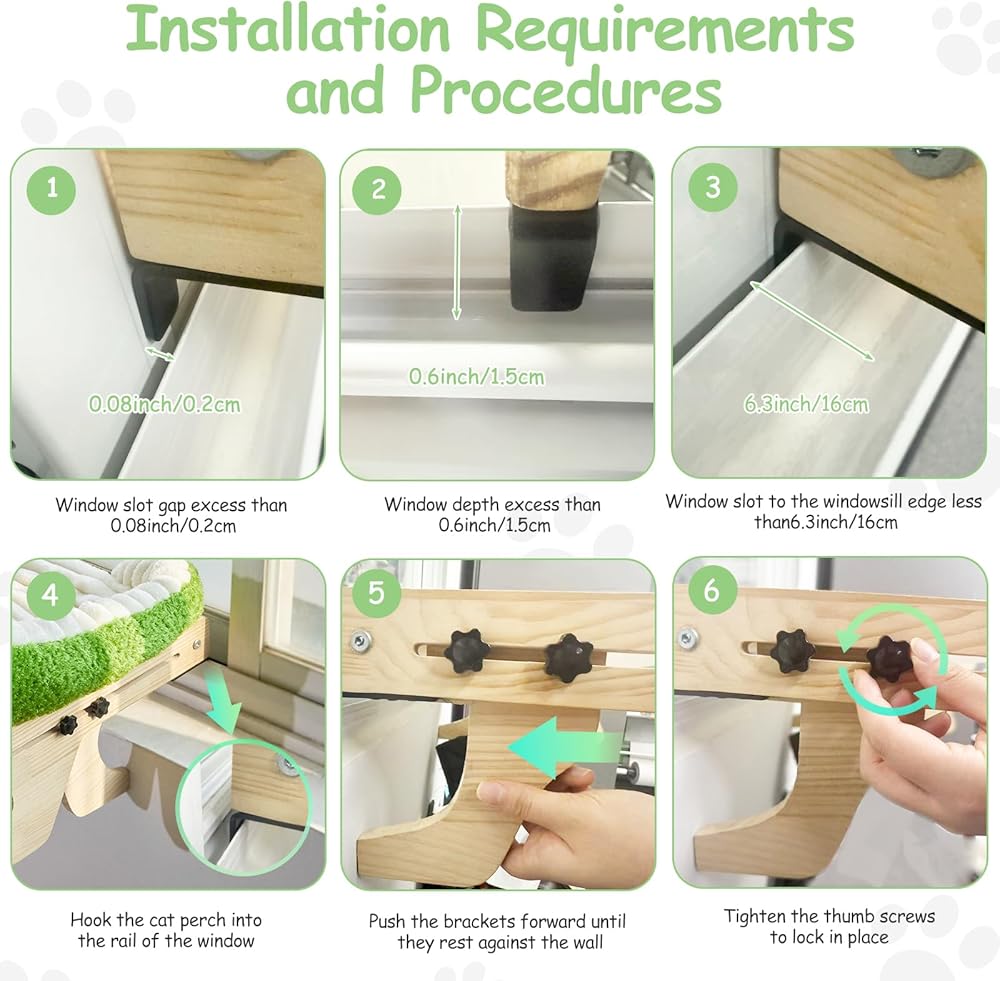 Installation Requirements and Procedures

1
0.08inch/0.2cm
Window slot gap excess than 0.08inch/0.2cm

2
0.6inch/1.5cm
Window depth excess than 0.6inch/1.5cm

3
6.3inch/16cm
Window slot to the windowsill edge less than6.3inch/16cm

4
Hook the cat perch into the rail of the window

5
Push the brackets forward until they rest against the wall

6
Tighten the thumb screws to lock in place