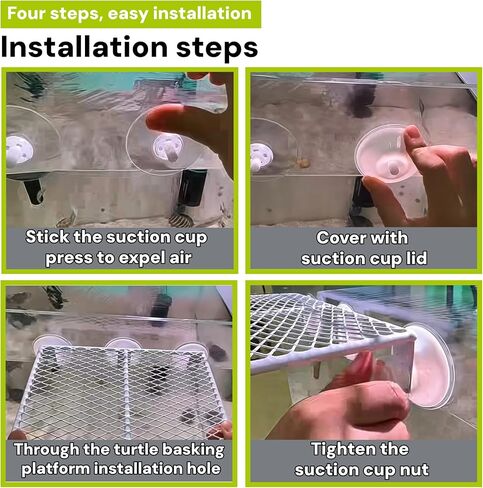 Four steps, easy installation

Installation steps

Stick the suction cup press to expel air

Cover with suction cup lid

Through the turtle basking platform installation hole

Tighten the suction cup nut