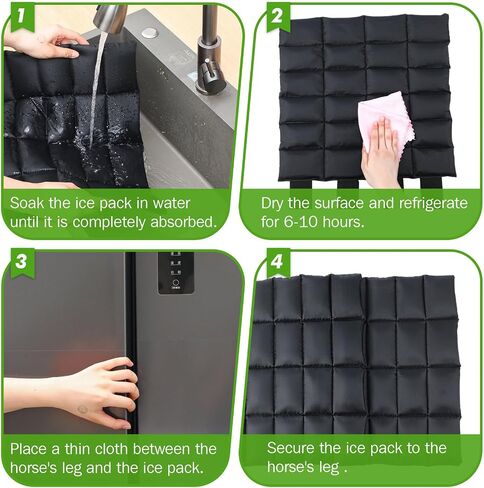 1

Soak the ice pack in water until it is completely absorbed.

2

Dry the surface and refrigerate for 6-10 hours.

3

Place a thin cloth between the horse's leg and the ice pack.

4

Secure the ice pack to the horse's leg .