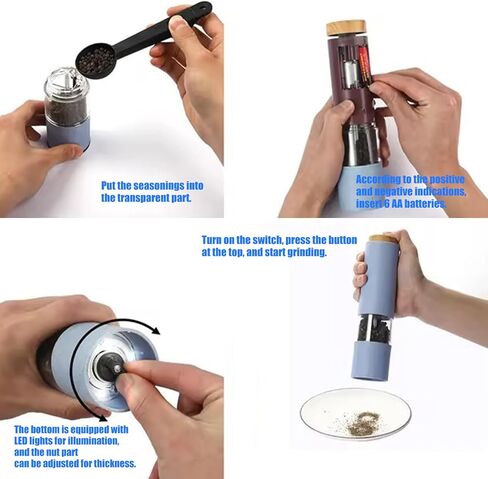 Put the seasonings into the transparent part.

According to the positive and negative indications, insert 6 AA batteries.

Turn on the switch, press the button at the top, and start grinding.

The bottom is equipped with LED lights for illumination, and the nut part can be adjusted for thickness.