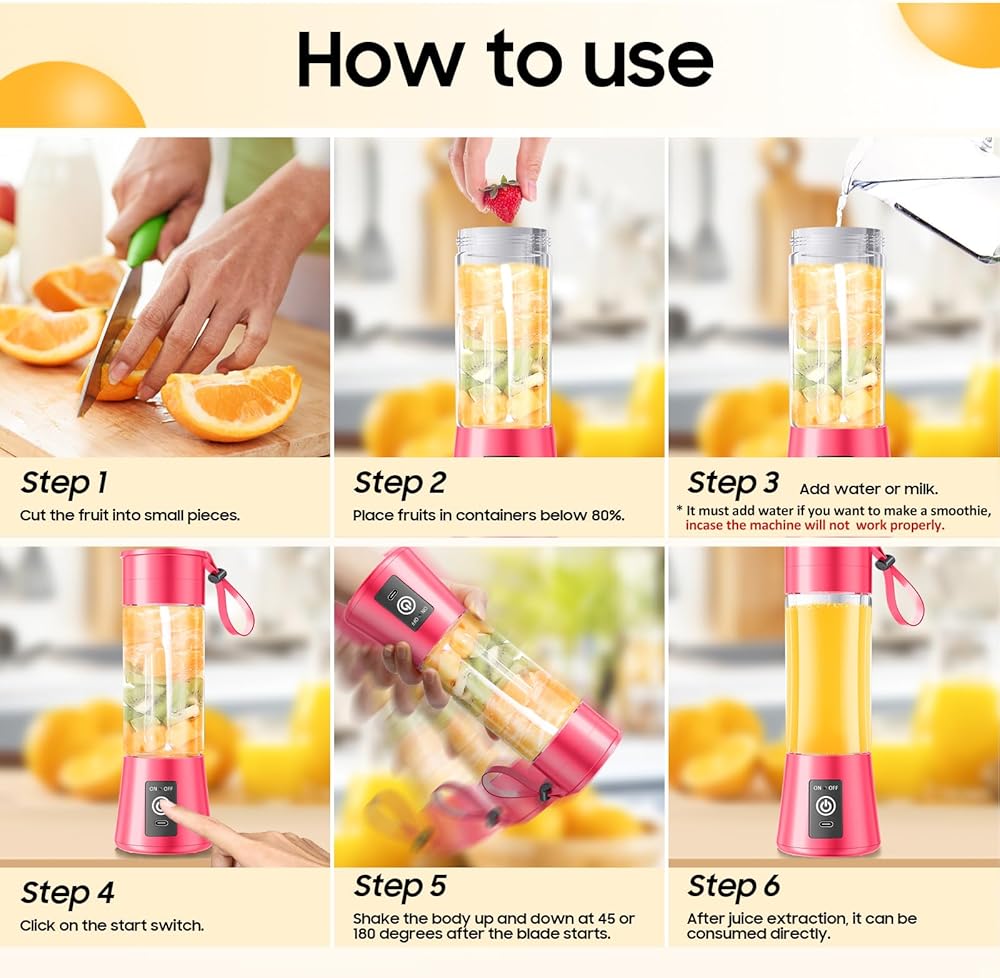 How to use

Step 1
Cut the fruit into small pieces.

Step 2
Place fruits in containers below 80%.

Step 3 Add water or milk.
* It must add water if you want to make a smoothie, incase the machine will not work properly.

ON OFF

Step 4
Click on the start switch.

ON OFF

Step 5
Shake the body up and down at 45 or 180 degrees after the blade starts.

ON OFF

Step 6
After juice extraction, it can be consumed directly.