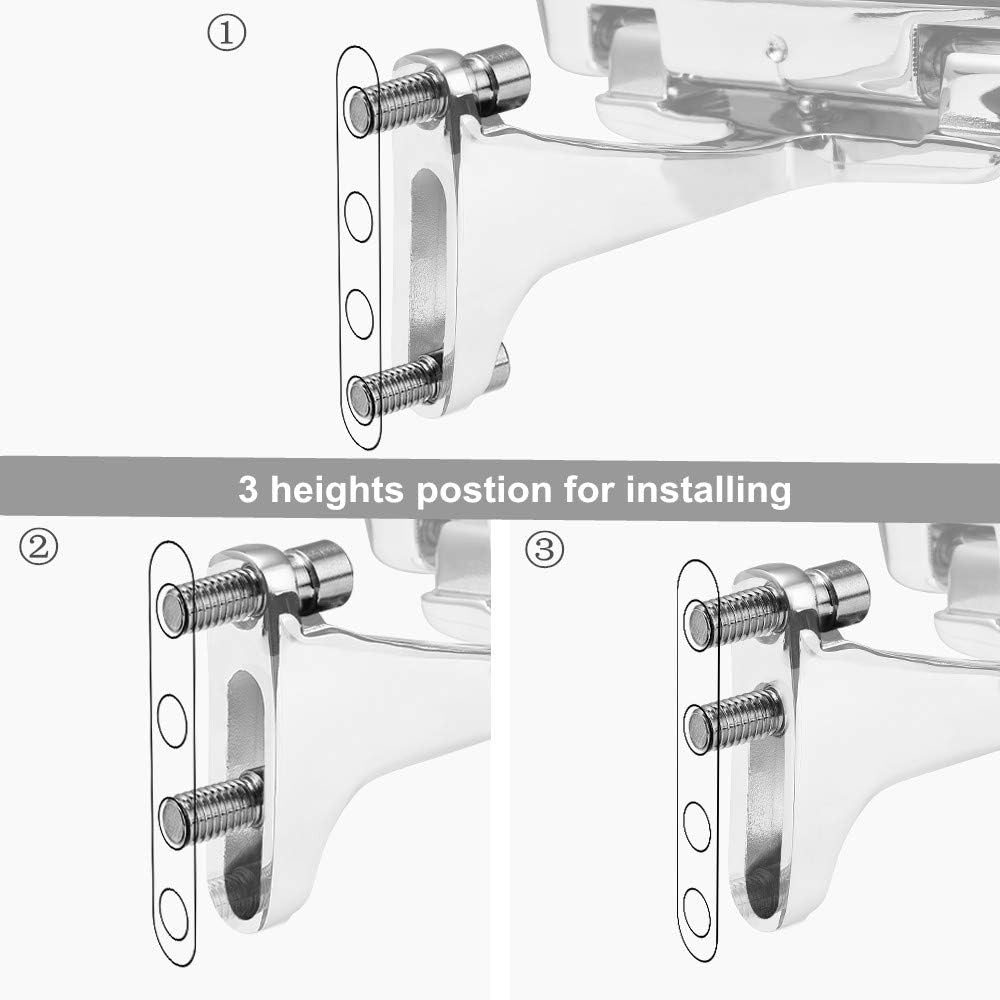 ①

3 heights postion for installing

②

③