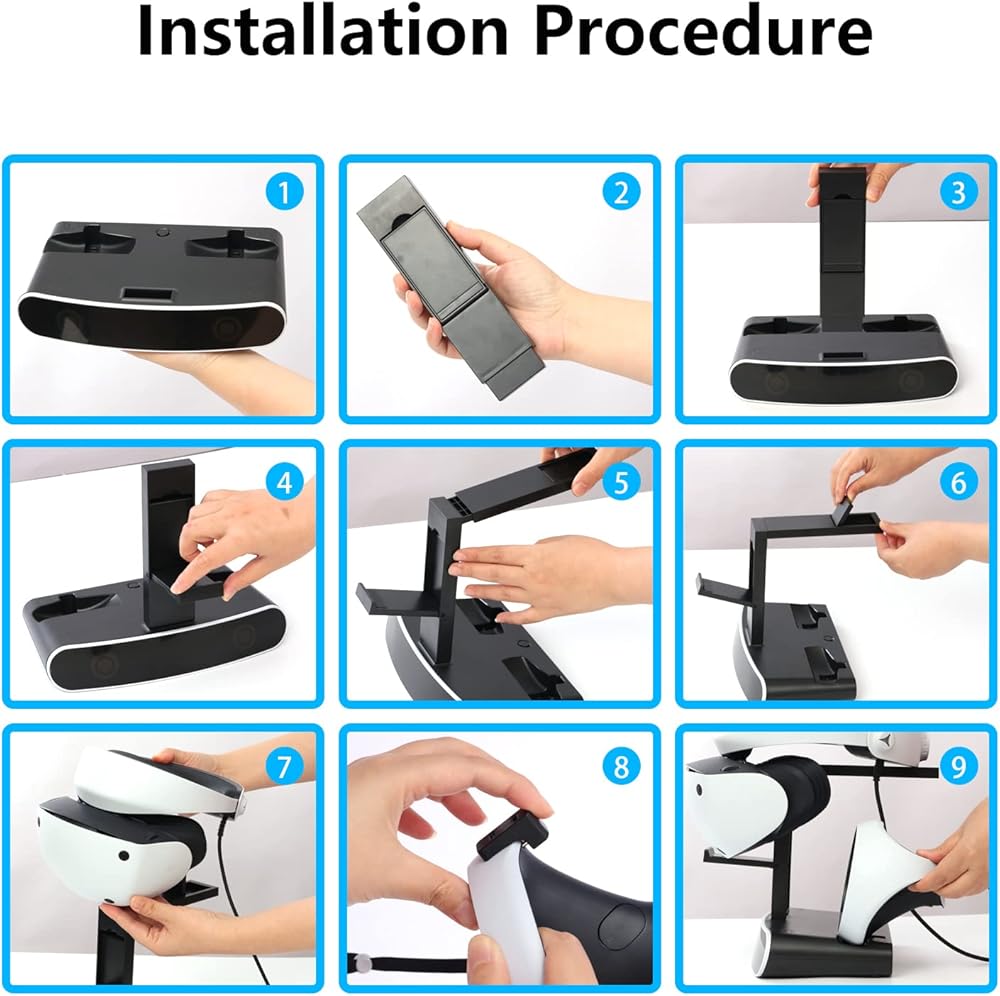 Installation Procedure

1

2

3

4

5

6

7

8

9