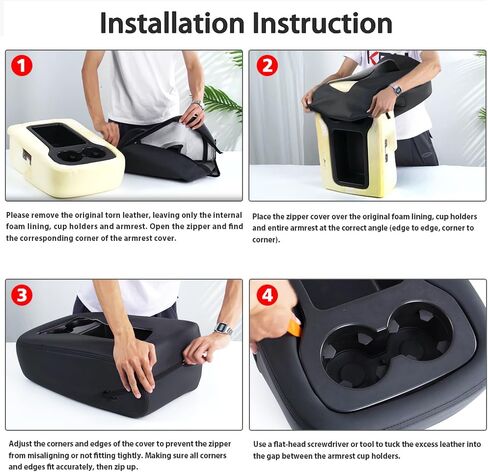 Installation Instruction

1

Please remove the original torn leather, leaving only the internal foam lining, cup holders and armrest. Open the zipper and find the corresponding corner of the armrest cover.

2

Place the zipper cover over the original foam lining, cup holders and entire armrest at the correct angle (edge to edge, corner to corner).

3

Adjust the corners and edges of the cover to prevent the zipper from misaligning or not fitting tightly. Making sure all corners and edges fit accurately, then zip up.

4

Use a flat-head screwdriver or tool to tuck the excess leather into the gap between the armrest cup holders.