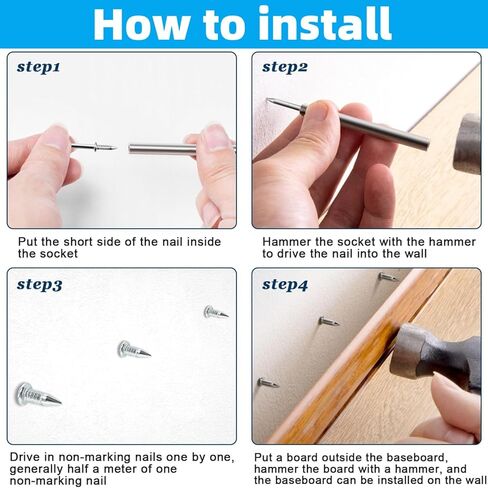 How to install

step1

Put the short side of the nail inside the socket

step2

Hammer the socket with the hammer to drive the nail into the wall

step3

Drive in non-marking nails one by one, generally half a meter of one non-marking nail

step4

Put a board outside the baseboard, hammer the board with a hammer, and the baseboard can be installed on the wall