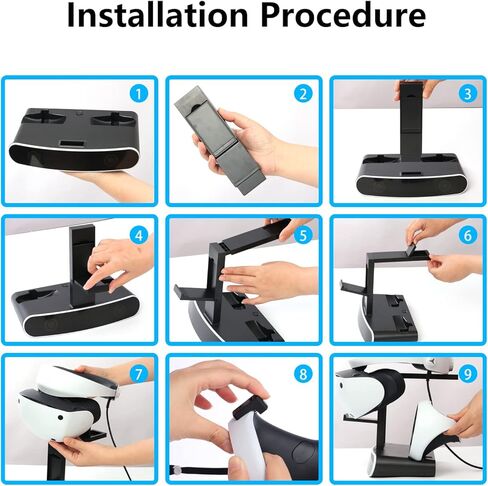 Installation Procedure

1

2

3

4

5

6

7

8

9