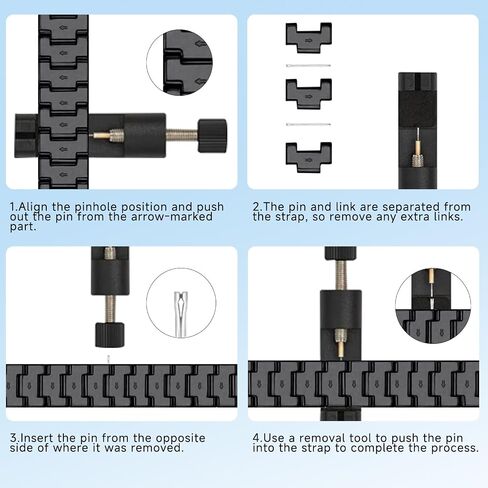 1.Align the pinhole position and push out the pin from the arrow-marked part.

2.The pin and link are separated from the strap, so remove any extra links.

3.Insert the pin from the opposite side of where it was removed.

4.Use a removal tool to push the pin into the strap to complete the process.