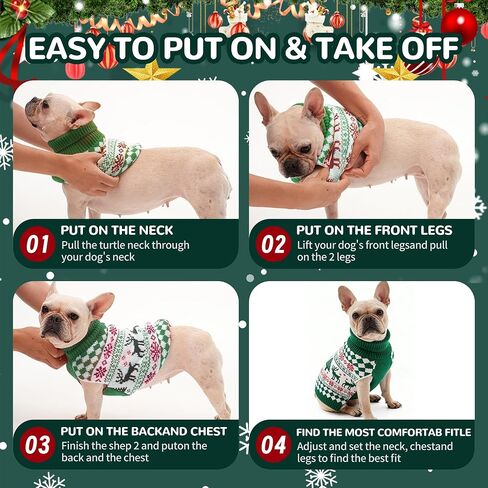 EASY TO PUT ON & TAKE OFF

01
PUT ON THE NECK
Pull the turtle neck through your dog's neck

02
PUT ON THE FRONT LEGS
Lift your dog's front legsand pull on the 2 legs

03
PUT ON THE BACKAND CHEST
Finish the shep 2 and puton the back and the chest

04
FIND THE MOST COMFORTAB FITLE
Adjust and set the neck, chestand legs to find the best fit