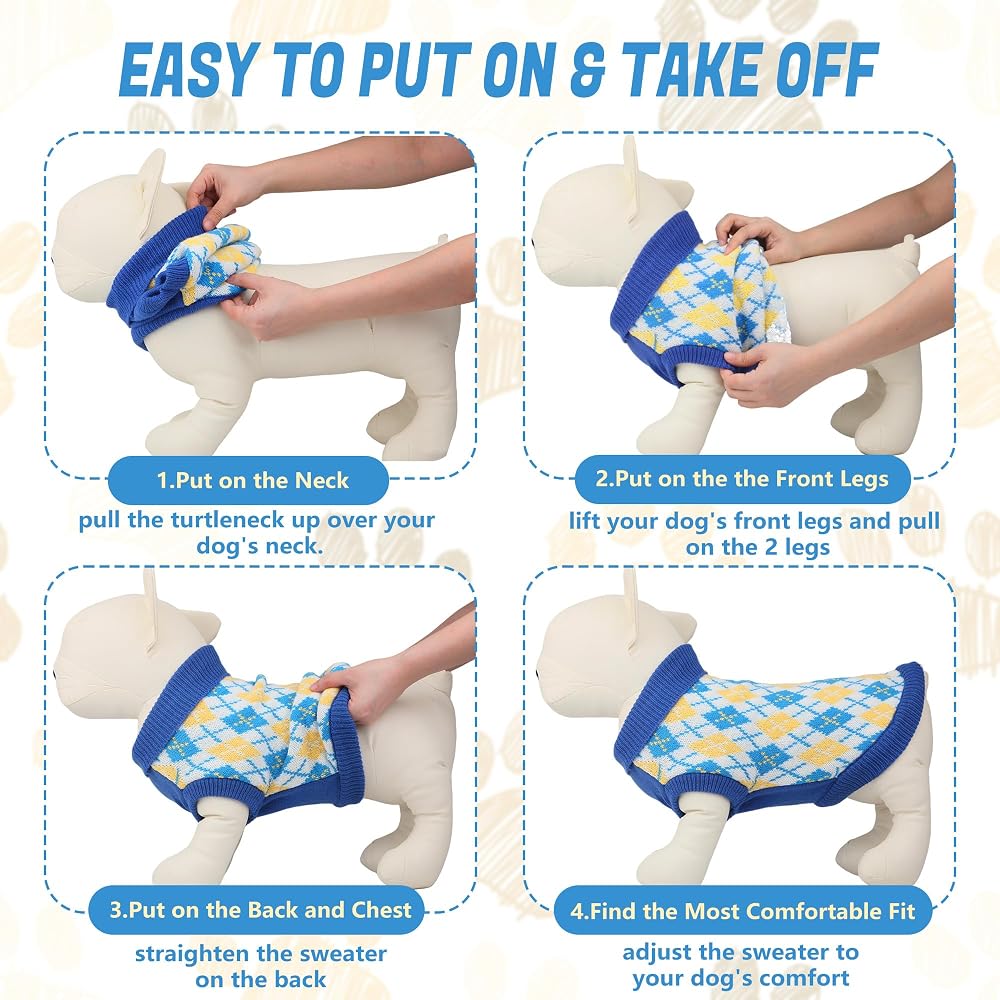 EASY TO PUT ON & TAKE OFF

1.Put on the Neck

pull the turtleneck up over your dog's neck.

2.Put on the the Front Legs

lift your dog's front legs and pull on the 2 legs

3.Put on the Back and Chest

straighten the sweater on the back

4.Find the Most Comfortable Fit

adjust the sweater to your dog's comfort