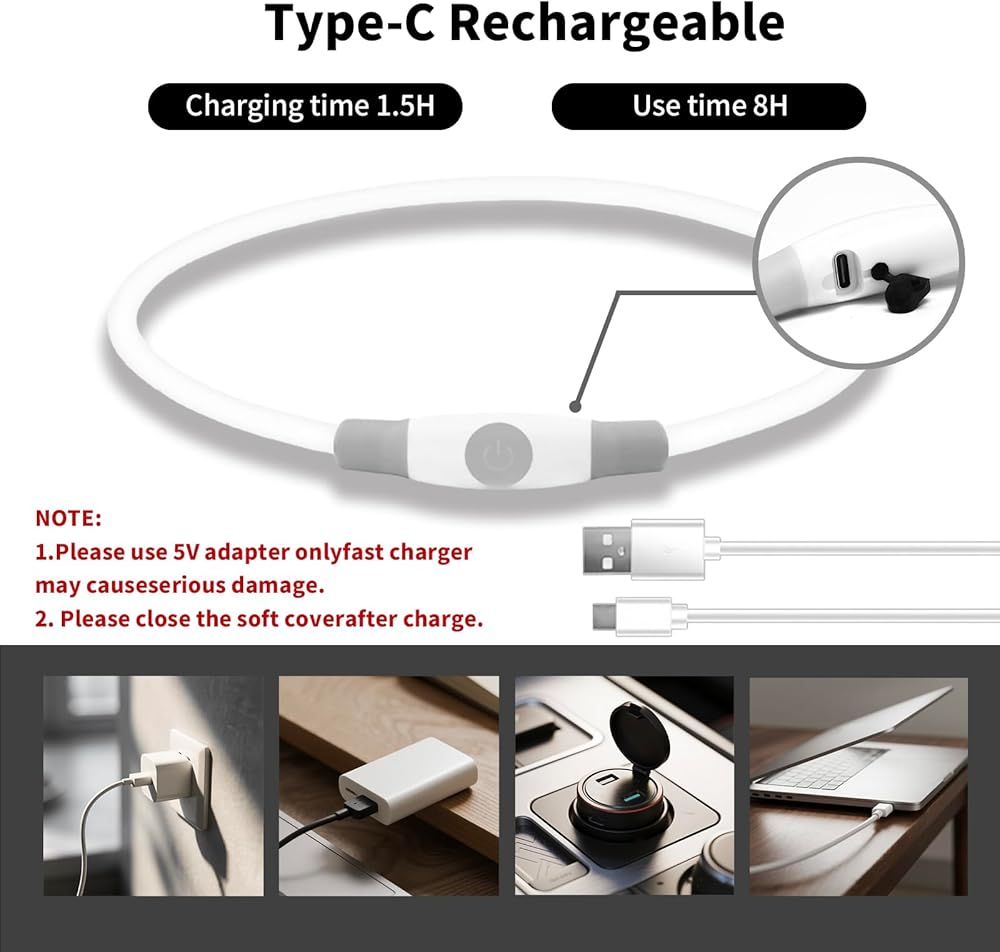 Type-C Rechargeable

Charging time 1.5H

Use time 8H

NOTE:
1.Please use 5V adapter onlyfast charger may causeserious damage.
2. Please close the soft coverafter charge.