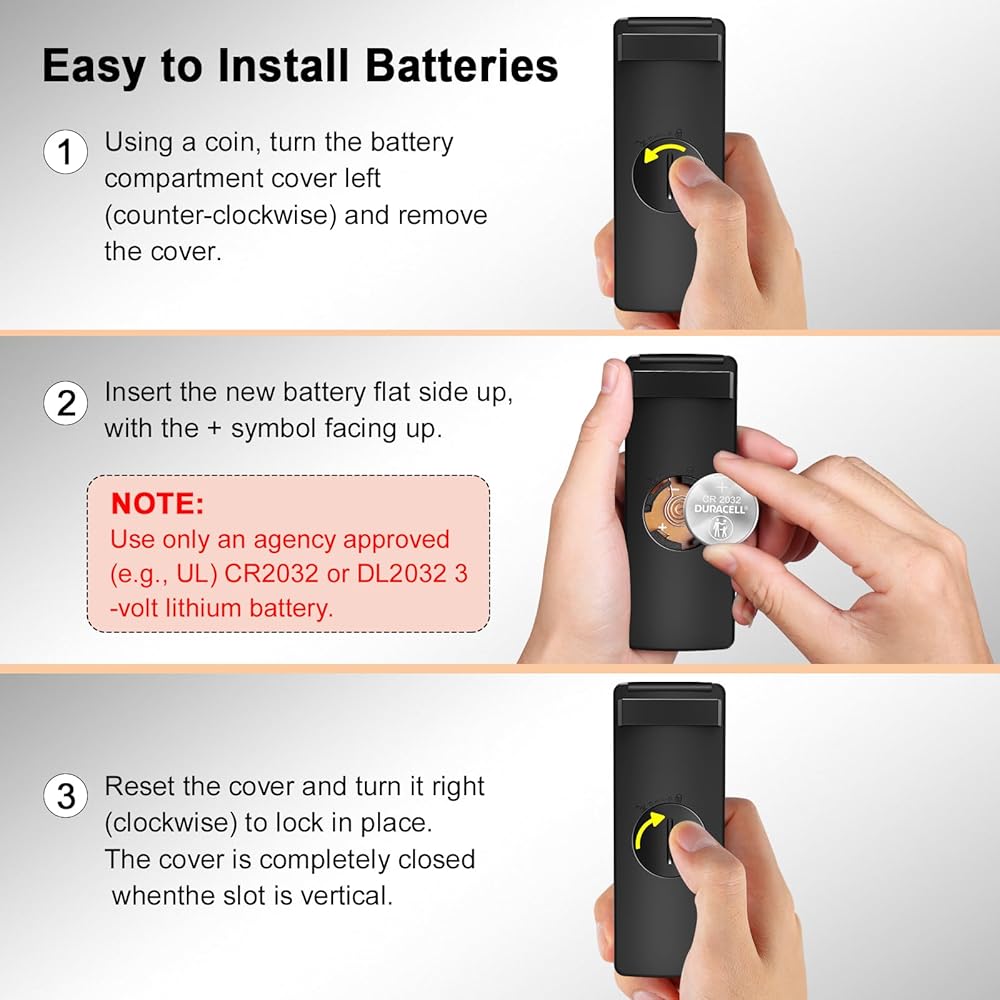 Easy to Install Batteries

1 Using a coin, turn the battery compartment cover left (counter-clockwise) and remove the cover.

2 Insert the new battery flat side up, with the + symbol facing up.

NOTE:
Use only an agency approved (e.g., UL) CR2032 or DL2032 3 -volt lithium battery.

CR 2032
DURACELL

3 Reset the cover and turn it right (clockwise) to lock in place. The cover is completely closed whenthe slot is vertical.