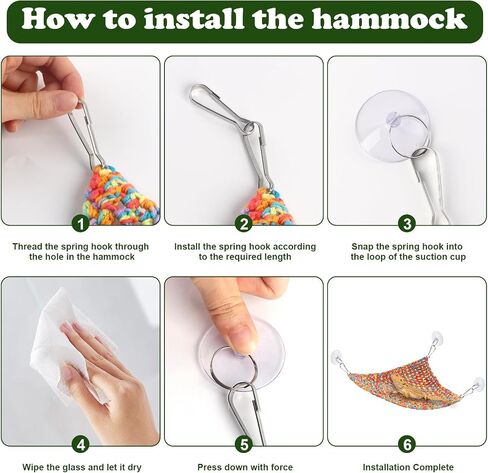 How to install the hammock

1

Thread the spring hook through the hole in the hammock

2

Install the spring hook according to the required length

3

Snap the spring hook into the loop of the suction cup

4

Wipe the glass and let it dry

5

Press down with force

6

Installation Complete