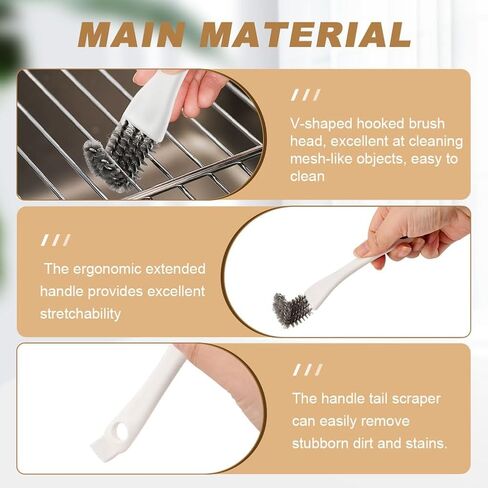 MAIN MATERIAL

///

V-shaped hooked brush head, excellent at cleaning mesh-like objects, easy to clean

///

The ergonomic extended handle provides excellent stretchability

///

The handle tail scraper can easily remove stubborn dirt and stains.