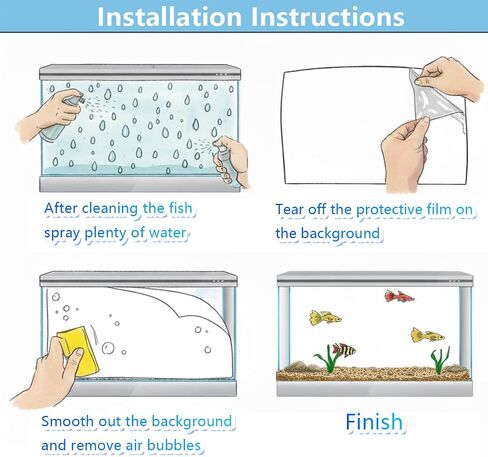 Installation Instructions

After cleaning the fish spray plenty of water

Tear off the protective film on the background

Smooth out the background and remove air bubbles

Finish