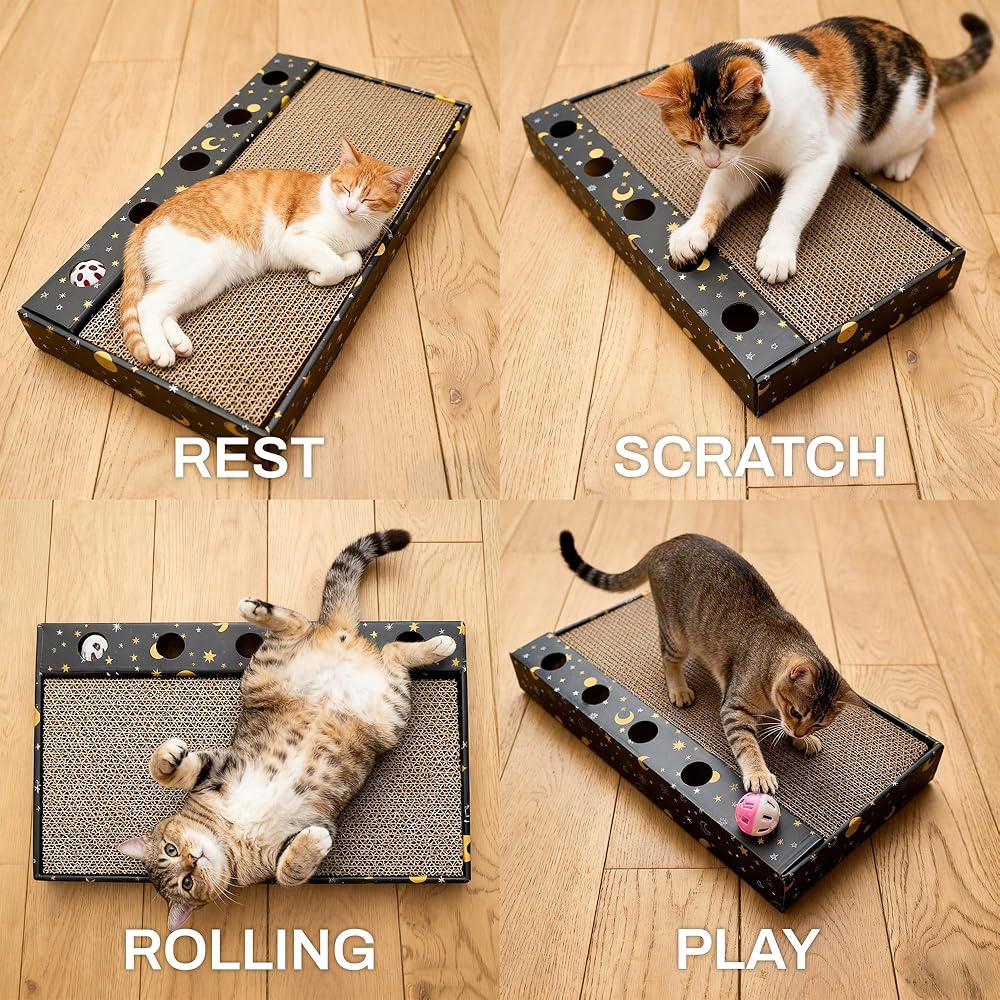 REST

SCRATCH

ROLLING

PLAY