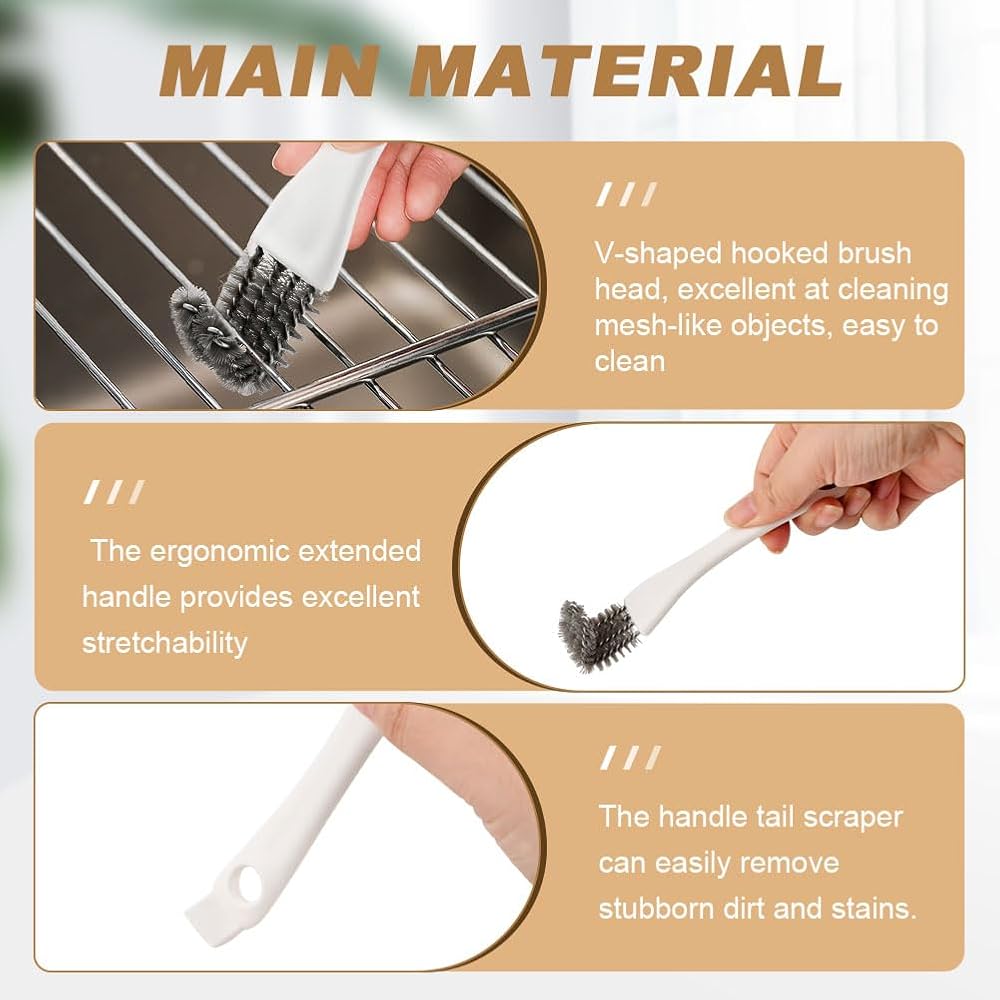 MAIN MATERIAL

///

V-shaped hooked brush head, excellent at cleaning mesh-like objects, easy to clean

///

The ergonomic extended handle provides excellent stretchability

///

The handle tail scraper can easily remove stubborn dirt and stains.