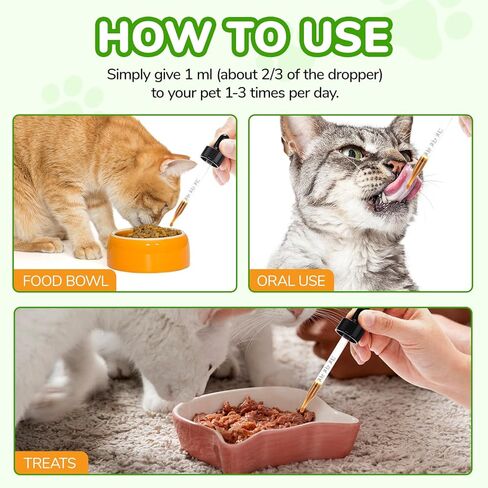 HOW TO USE

Simply give 1 ml (about 2/3 of the dropper) to your pet 1-3 times per day.

FOOD BOWL

ORAL USE

TREATS