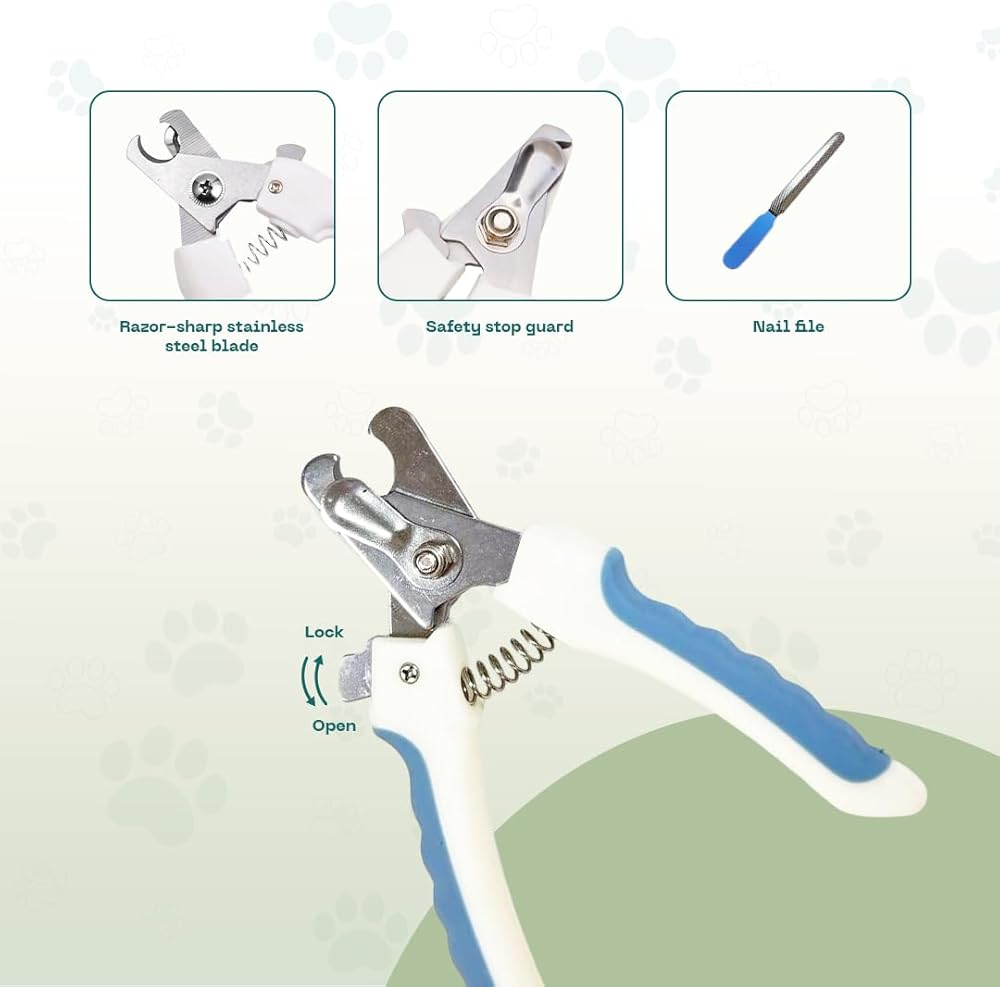 Razor-sharp stainless steel blade

Safety stop guard

Nail file

Lock

Open