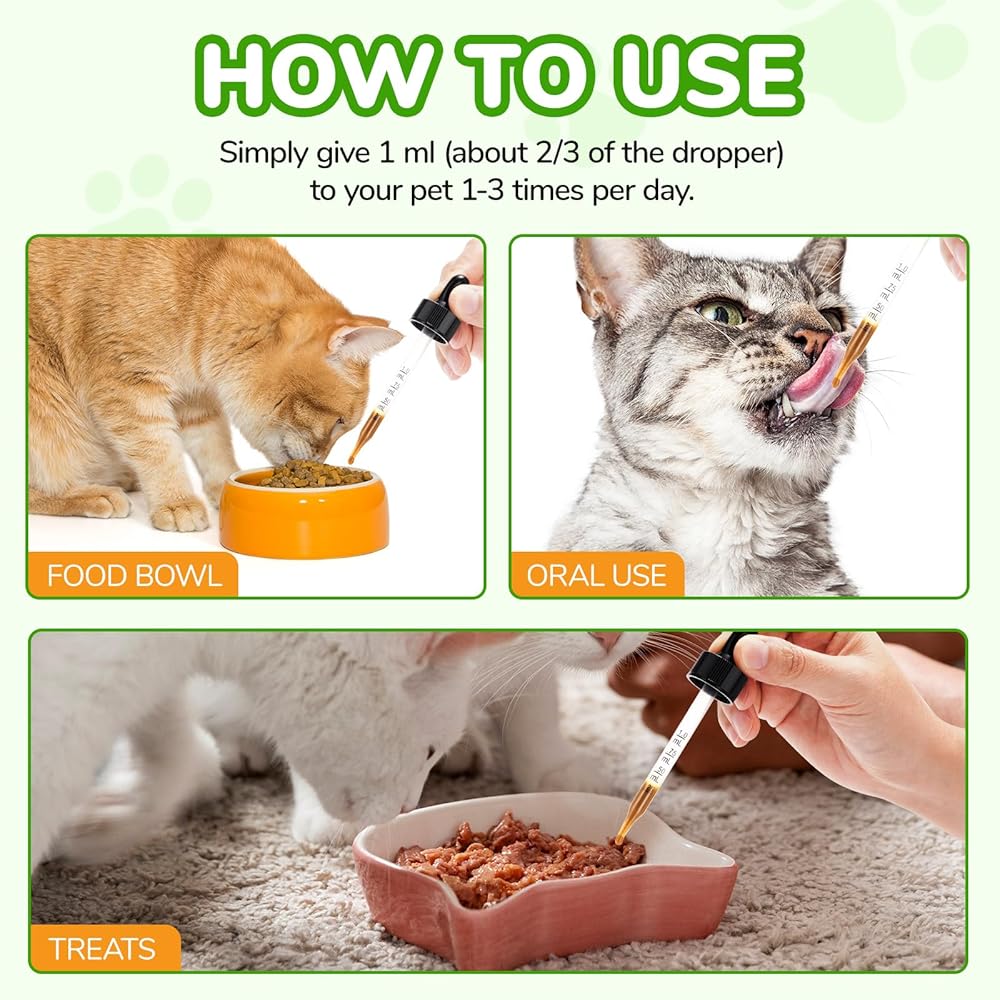 HOW TO USE

Simply give 1 ml (about 2/3 of the dropper) to your pet 1-3 times per day.

FOOD BOWL

ORAL USE

TREATS