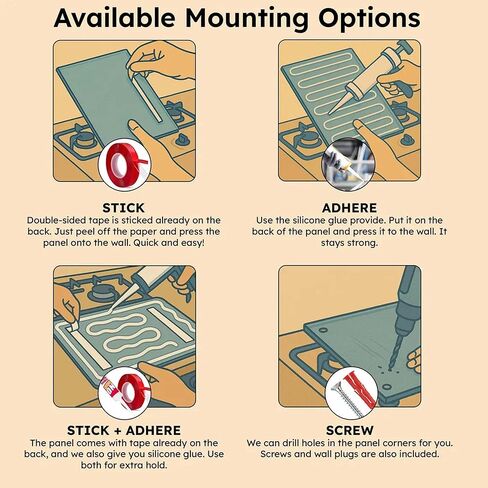 Available Mounting Options

STICK
Double-sided tape is sticked already on the back. Just peel off the paper and press the panel onto the wall. Quick and easy!

ADHERE
Use the silicone glue provide. Put it on the back of the panel and press it to the wall. It stays strong.

STICK + ADHERE
The panel comes with tape already on the back, and we also give you silicone glue. Use both for extra hold.

SCREW
We can drill holes in the panel corners for you. Screws and wall plugs are also included.